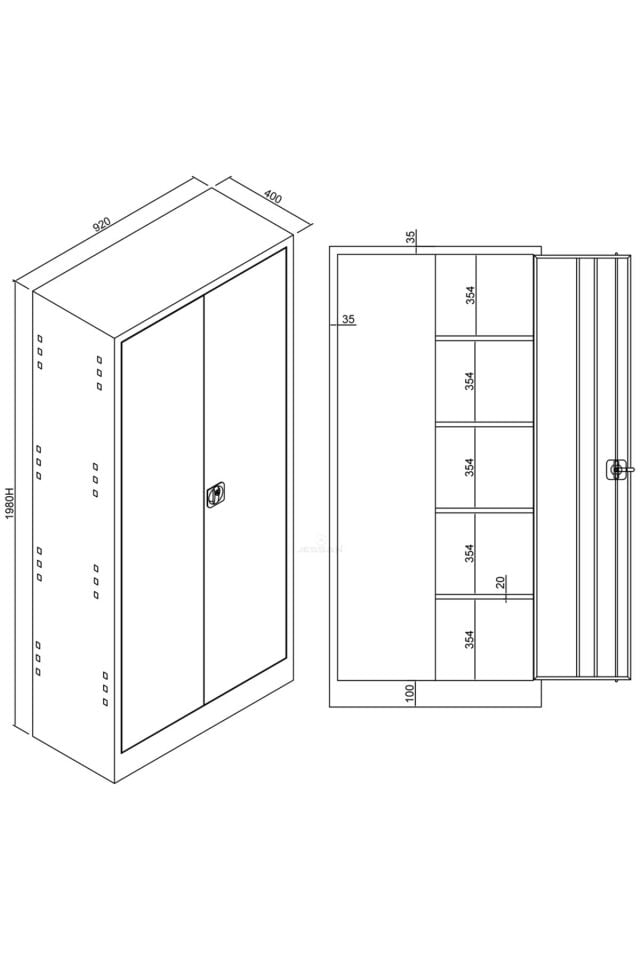 920
400
1980H
35
35
354
354
354
354
20
354
100